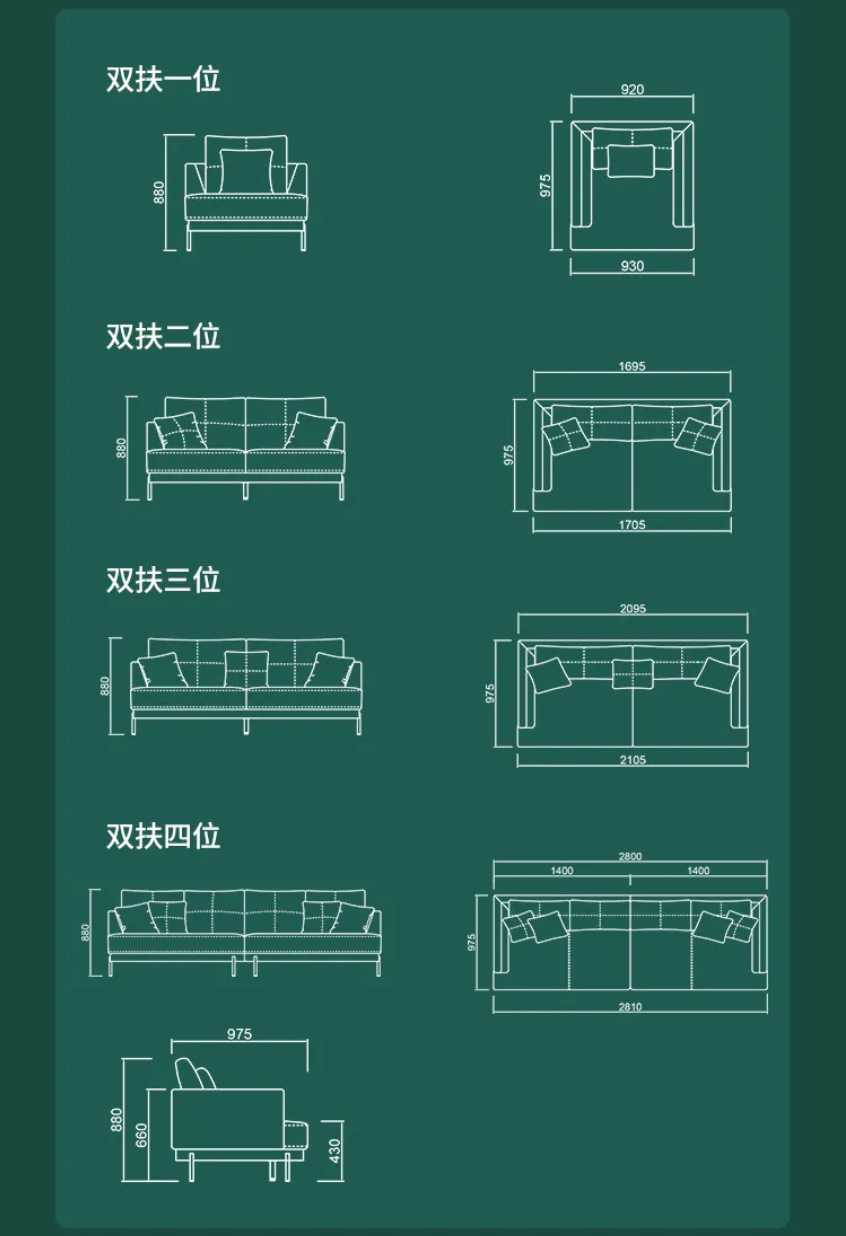 双扶一位

880

920

975

930

双扶二位

880

1695

975

1705

双扶三位

880

2095

975

2105

双扶四位

880

2800

1400

1400

975

2810

975

880

660

430